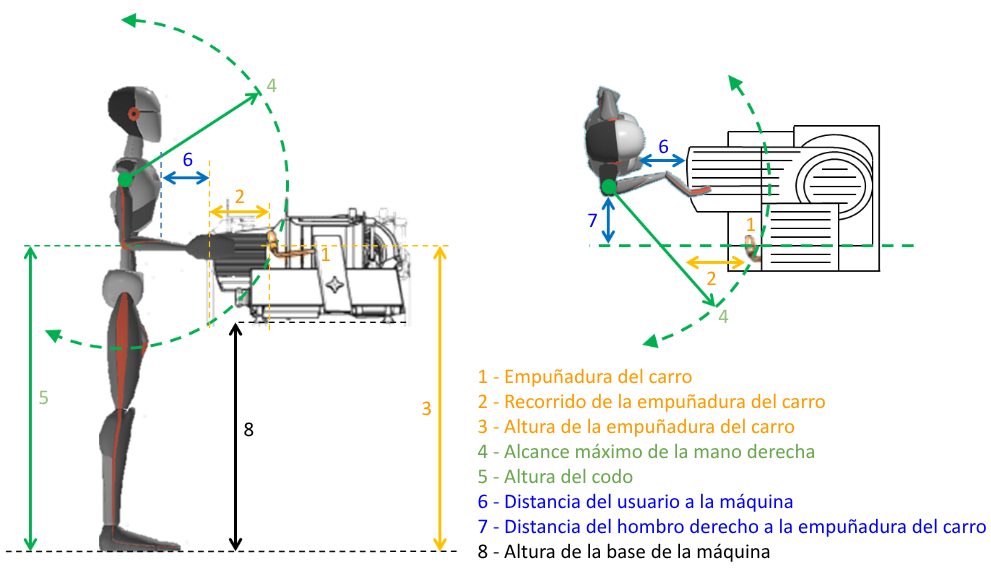 4

6

2

1

5

8

3

6

7

1

2

4

1 - Empuñadura del carro
2 - Recorrido de la empuñadura del carro
3 - Altura de la empuñadura del carro
4 - Alcance máximo de la mano derecha
5 - Altura del codo
6 - Distancia del usuario a la máquina
7 - Distancia del hombro derecho a la empuñadura del carro
8 - Altura de la base de la máquina